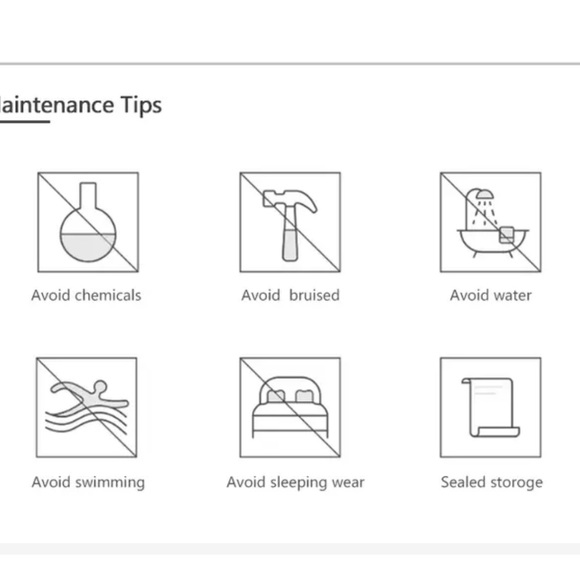 laintenance Tips

Avoid chemicals

Avoid bruised

Avoid water

Avoid swimming

Avoid sleeping wear

Sealed storoge